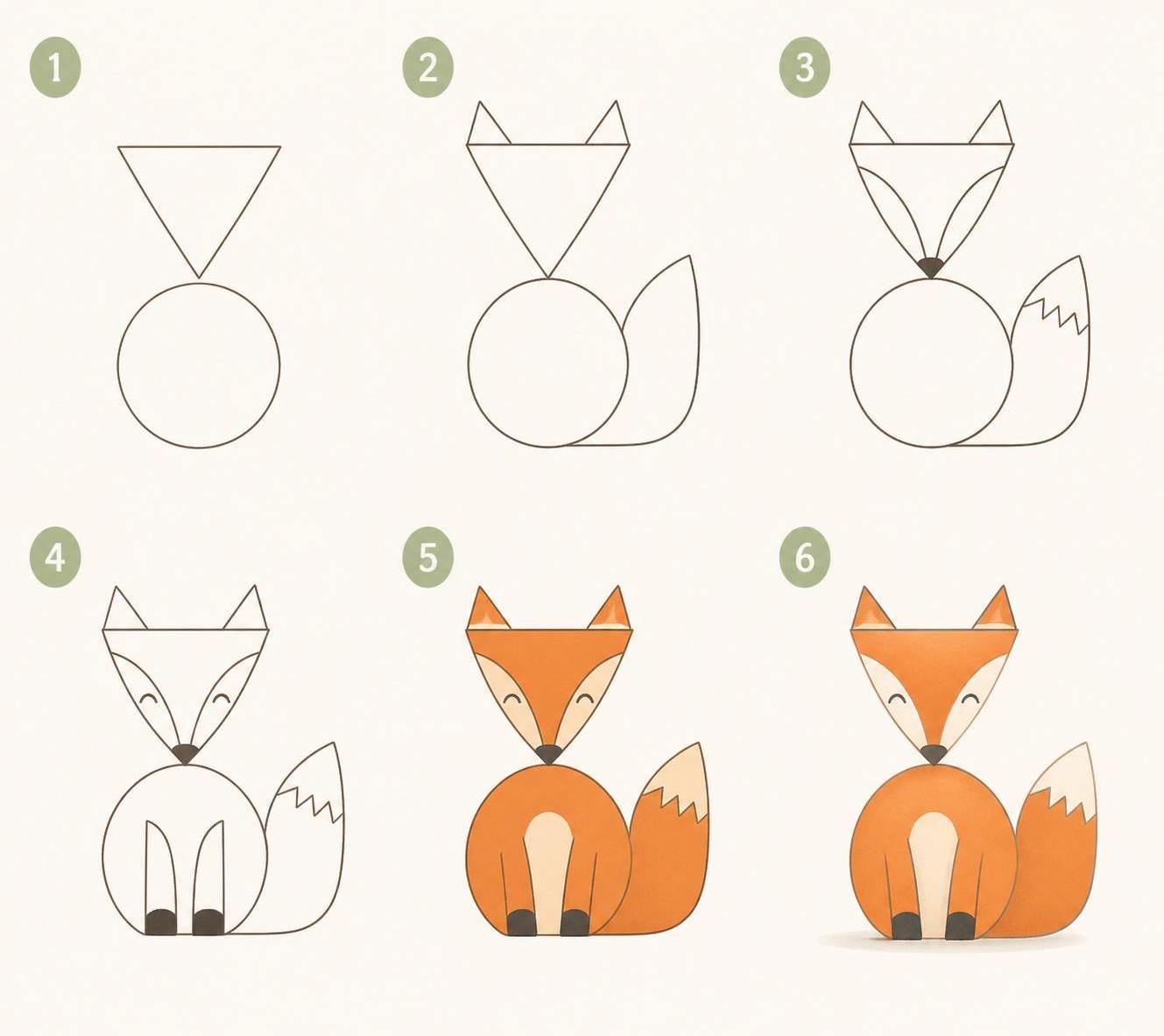 1

2

3

4

5

6